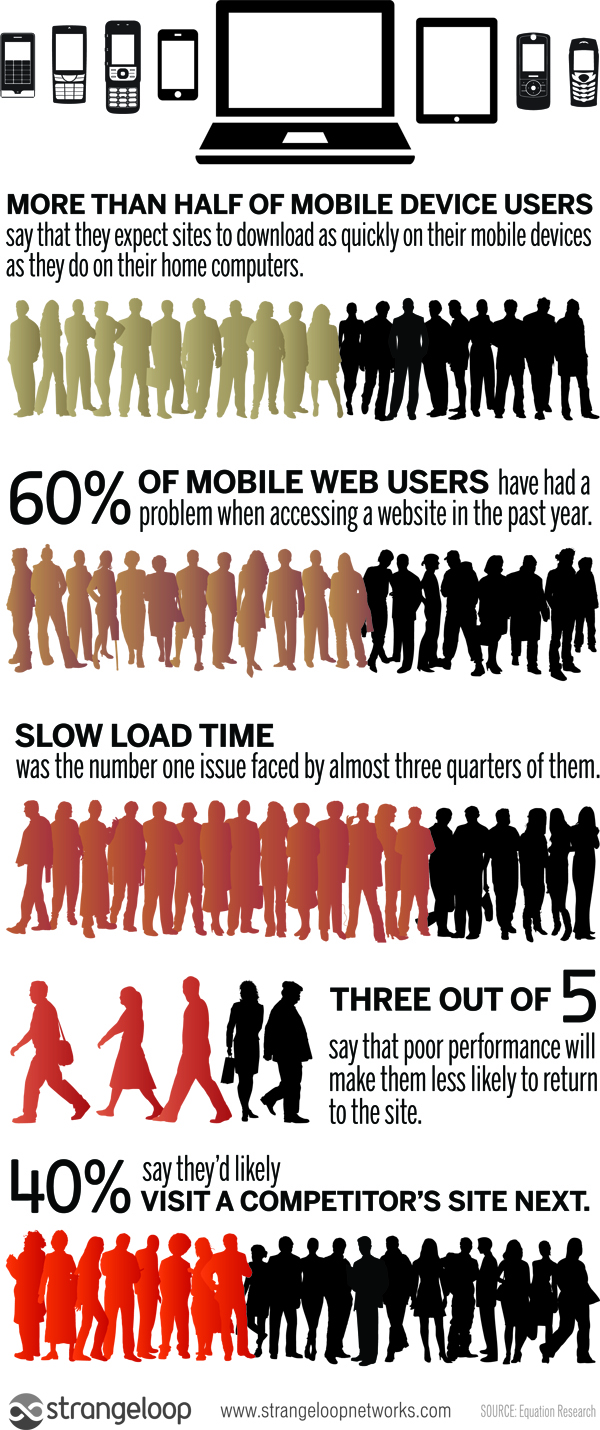 MORE THAN HALF OF MOBILE DEVICE USERS say that they expect sites to download as quickly on their mobile devices as they do on their home computers.

60% OF MOBILE WEB USERS have had a problem when accessing a website in the past year.

SLOW LOAD TIME was the number one issue faced by almost three quarters of them.

THREE OUT OF 5 say that poor performance will make them less likely to return to the site.

40% say they'd likely VISIT A COMPETITOR'S SITE NEXT.

strangeloop www.strangeloopnetworks.com SOURCE: Equation Research